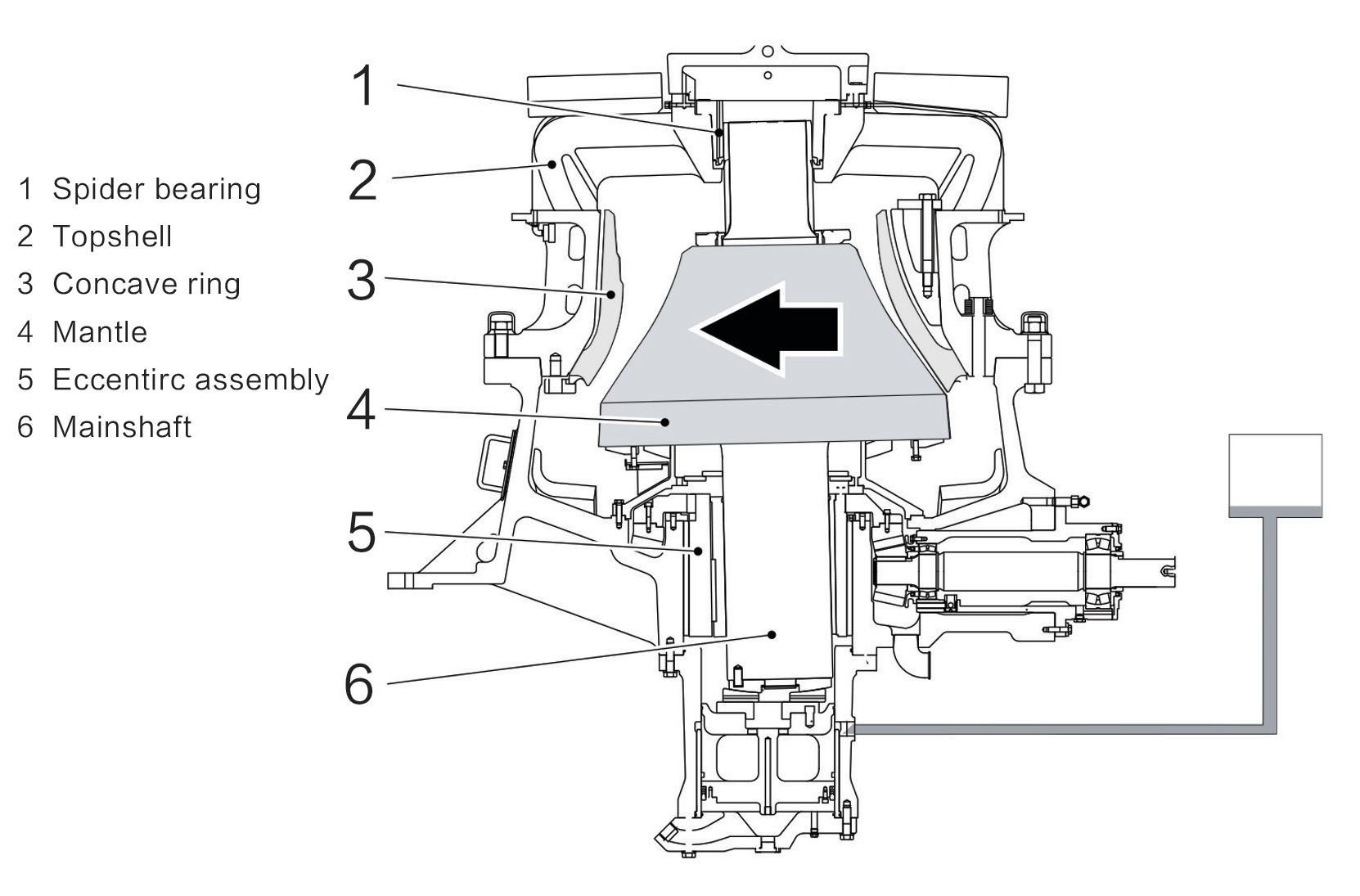 1 Spider bearing
2 Topshell
3 Concave ring
4 Mantle
5 Eccentirc assembly
6 Mainshaft

1
2
3
4
5
6